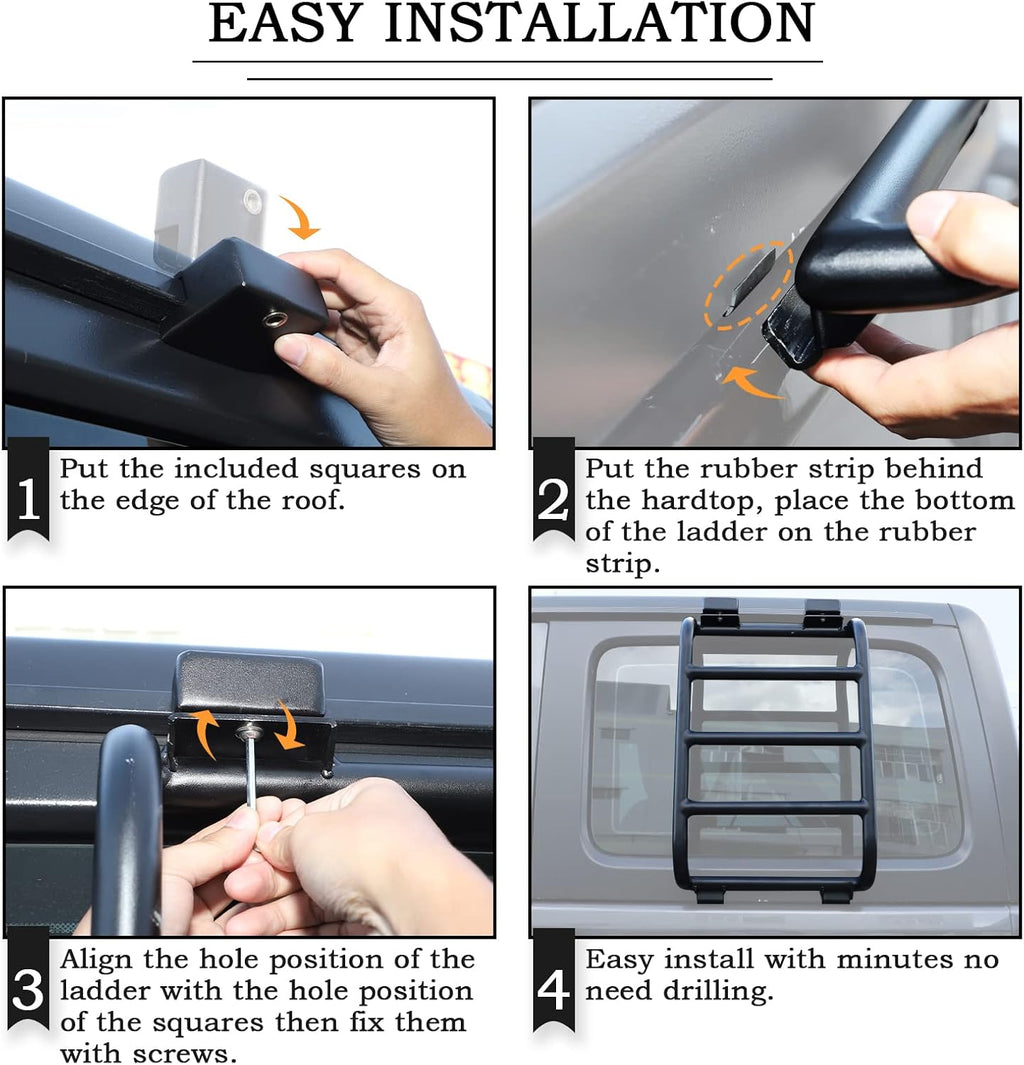 EASY INSTALLATION

1 Put the included squares on the edge of the roof.

2 Put the rubber strip behind the hardtop, place the bottom of the ladder on the rubber strip.

3 Align the hole position of the ladder with the hole position of the squares then fix them with screws.

4 Easy install with minutes no need drilling.